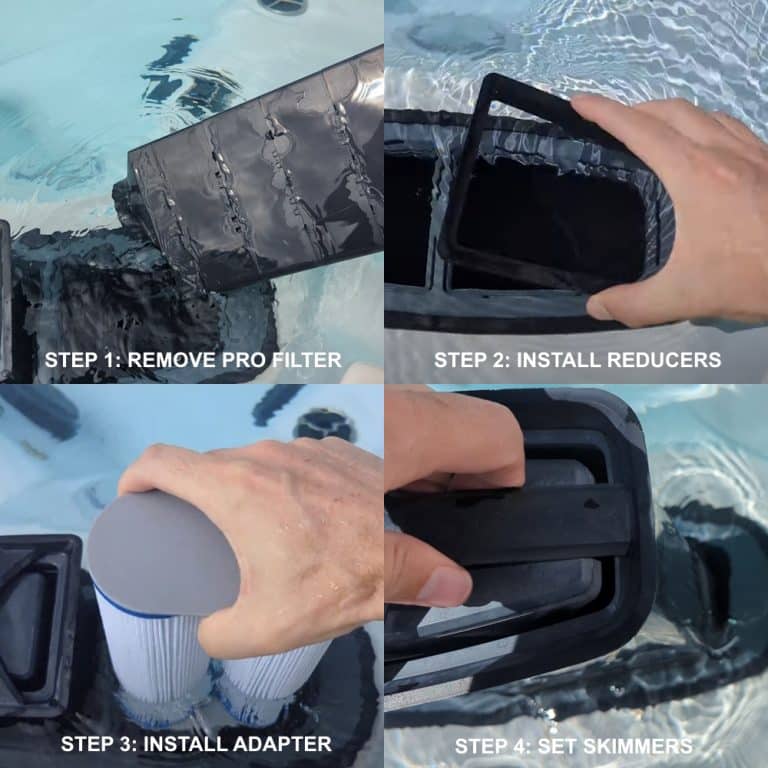 STEP 1: REMOVE PRO FILTER

STEP 2: INSTALL REDUCERS

STEP 3: INSTALL ADAPTER

STEP 4: SET SKIMMERS